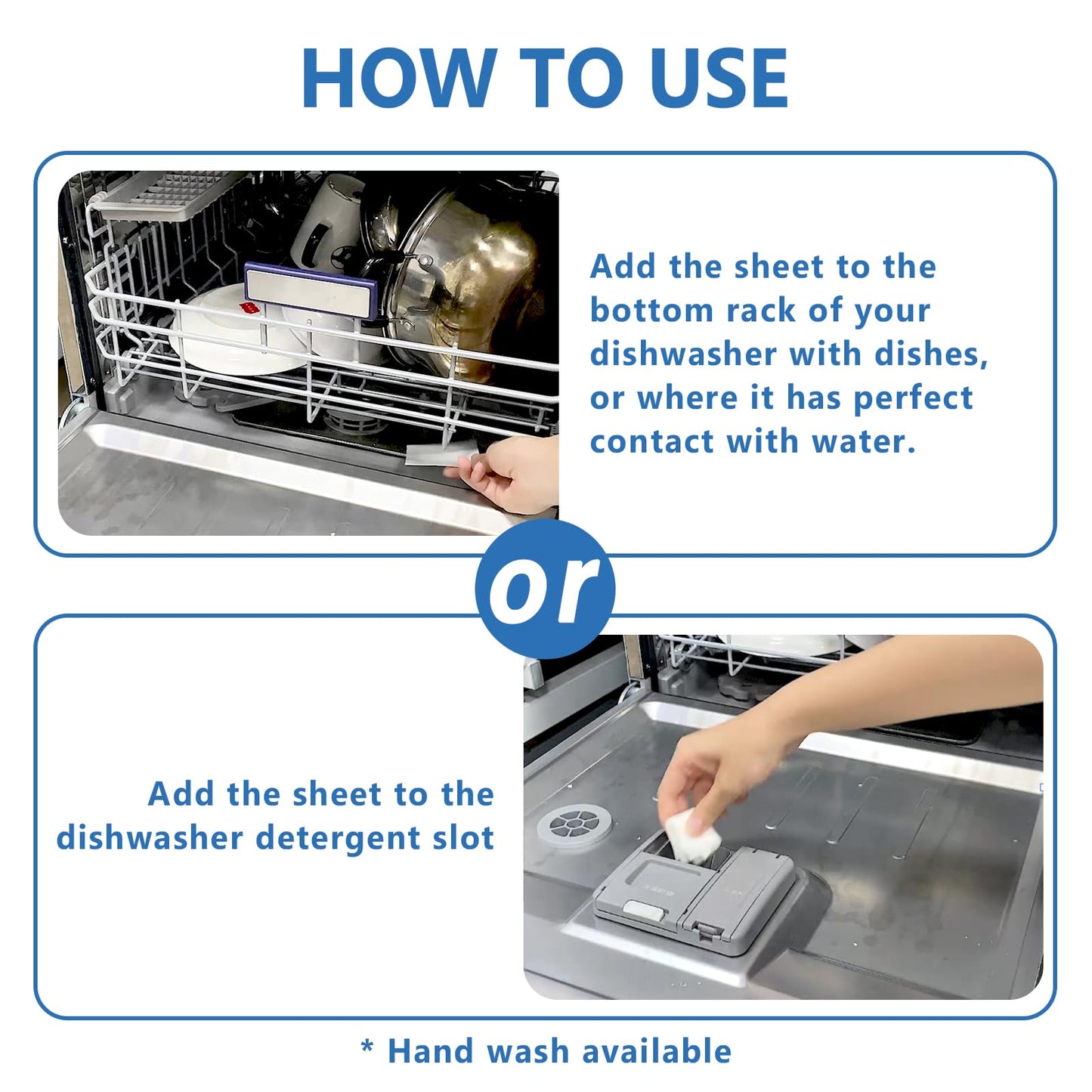 HOW TO USE

Add the sheet to the bottom rack of your dishwasher with dishes, or where it has perfect contact with water.

or

Add the sheet to the dishwasher detergent slot

* Hand wash available