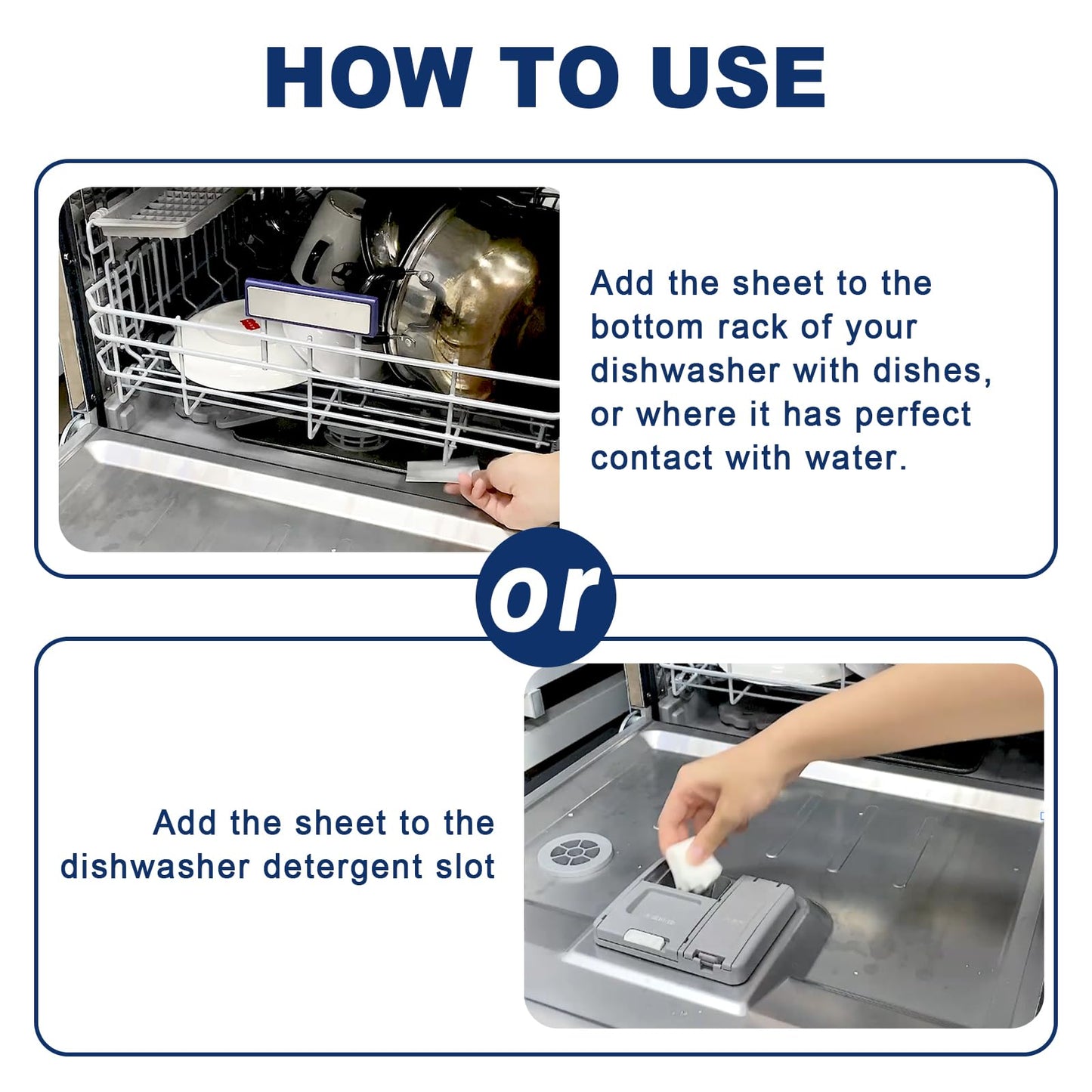 HOW TO USE

Add the sheet to the bottom rack of your dishwasher with dishes, or where it has perfect contact with water.

or

Add the sheet to the dishwasher detergent slot