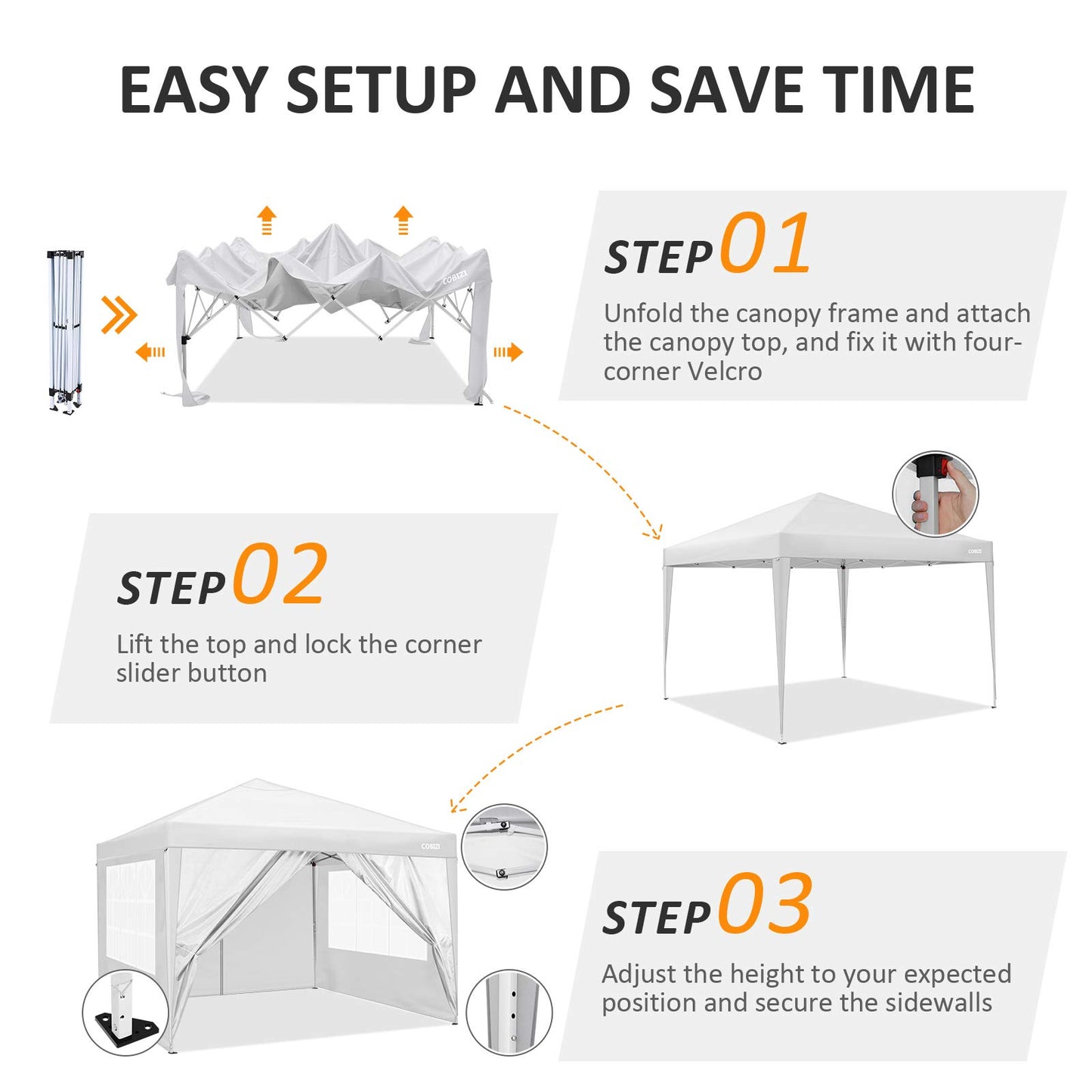 EASY SETUP AND SAVE TIME

COBIZI

STEP 01

Unfold the canopy frame and attach the canopy top, and fix it with four-corner Velcro

STEP 02

Lift the top and lock the corner slider button

COBIZI

COBIZI

STEP 03

Adjust the height to your expected position and secure the sidewalls